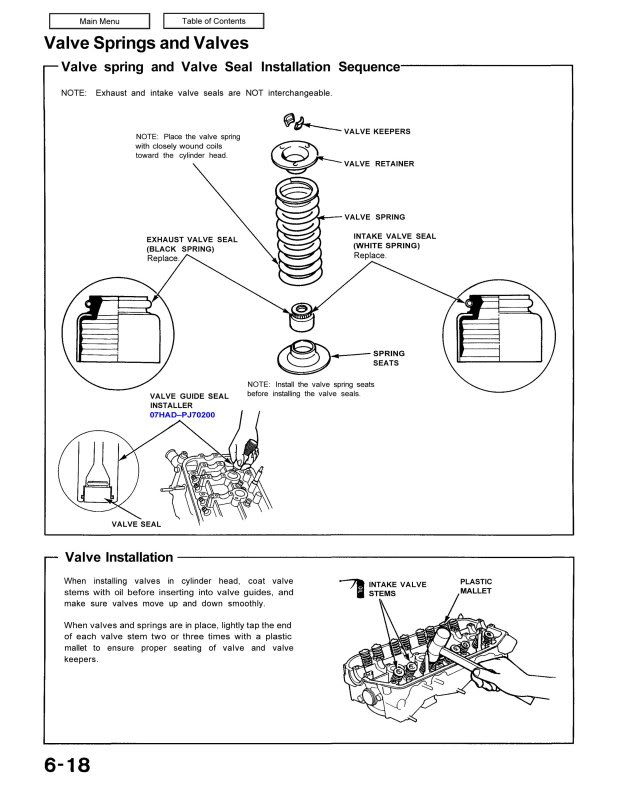 Main Menu

Table of Contents

Valve Springs and Valves

Valve spring and Valve Seal Installation Sequence

NOTE: Exhaust and intake valve seals are NOT interchangeable.

NOTE: Place the valve spring with closely wound coils toward the cylinder head.

VALVE KEEPERS

VALVE RETAINER

VALVE SPRING

EXHAUST VALVE SEAL (BLACK SPRING) Replace.

INTAKE VALVE SEAL (WHITE SPRING) Replace.

SPRING SEATS

NOTE: Install the valve spring seats before installing the valve seals.

VALVE GUIDE SEAL INSTALLER 07HAD–PJ70200

VALVE SEAL

Valve Installation

When installing valves in cylinder head, coat valve stems with oil before inserting into valve guides, and make sure valves move up and down smoothly.

When valves and springs are in place, lightly tap the end of each valve stem two or three times with a plastic mallet to ensure proper seating of valve and valve keepers.

INTAKE VALVE STEMS

PLASTIC MALLET

6-18